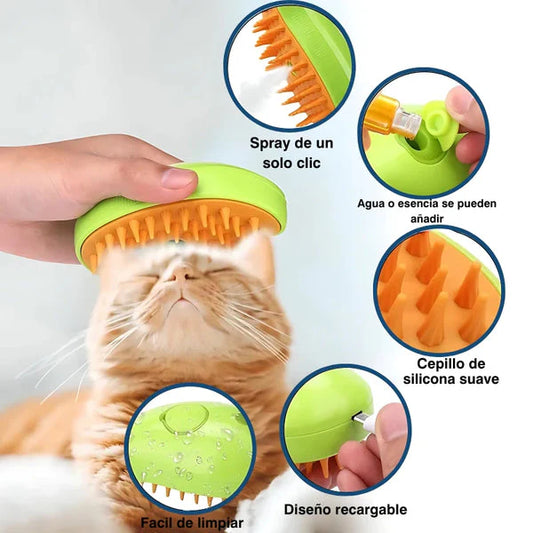 Spray de un solo clic

Agua o esencia se pueden añadir

Cepillo de silicona suave

Facil de limpiar

Diseño recargable