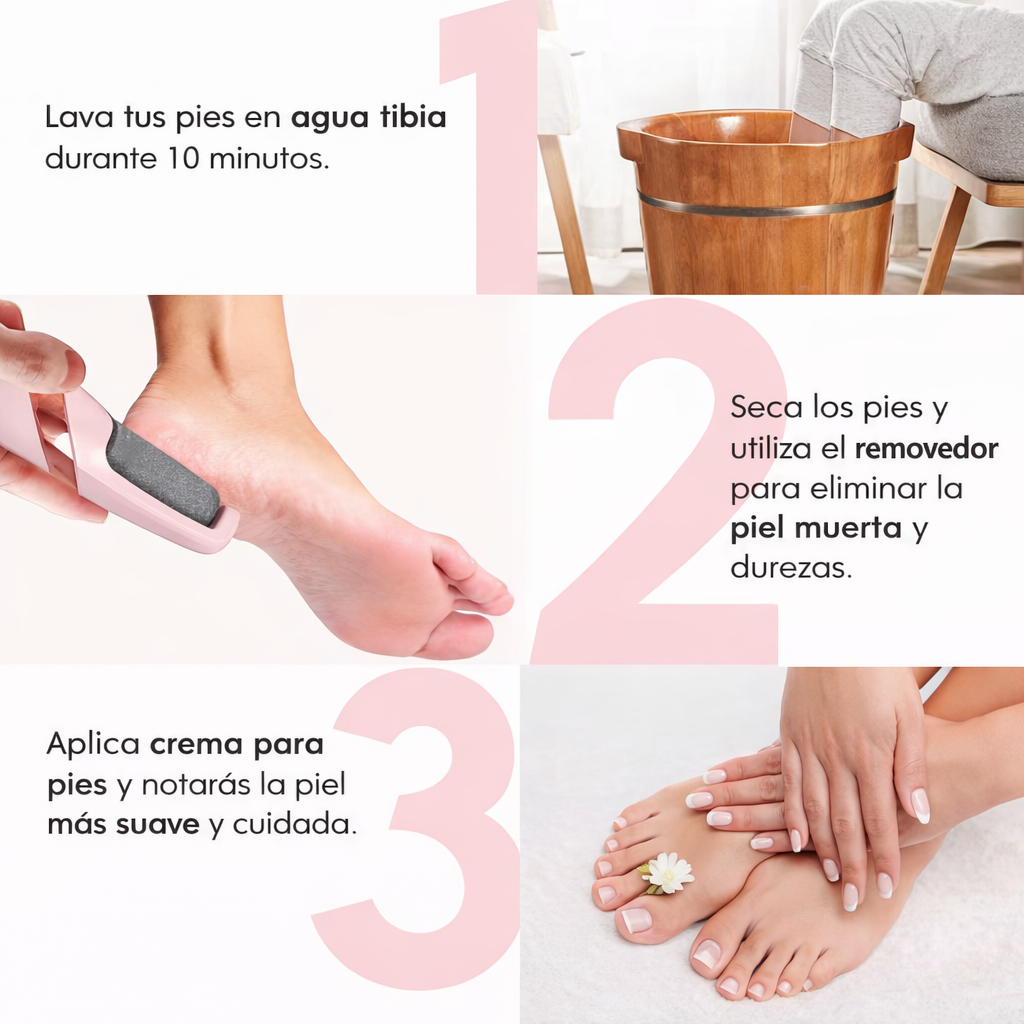 1

Lava tus pies en agua tibia durante 10 minutos.

2

Seca los pies y utiliza el removedor para eliminar la piel muerta y durezas.

3

Aplica crema para pies y notarás la piel más suave y cuidada.